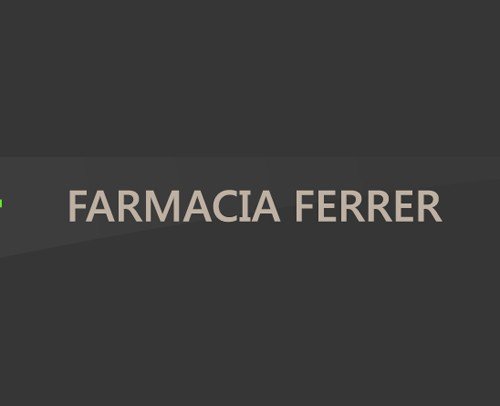 FARMACIA FERRER