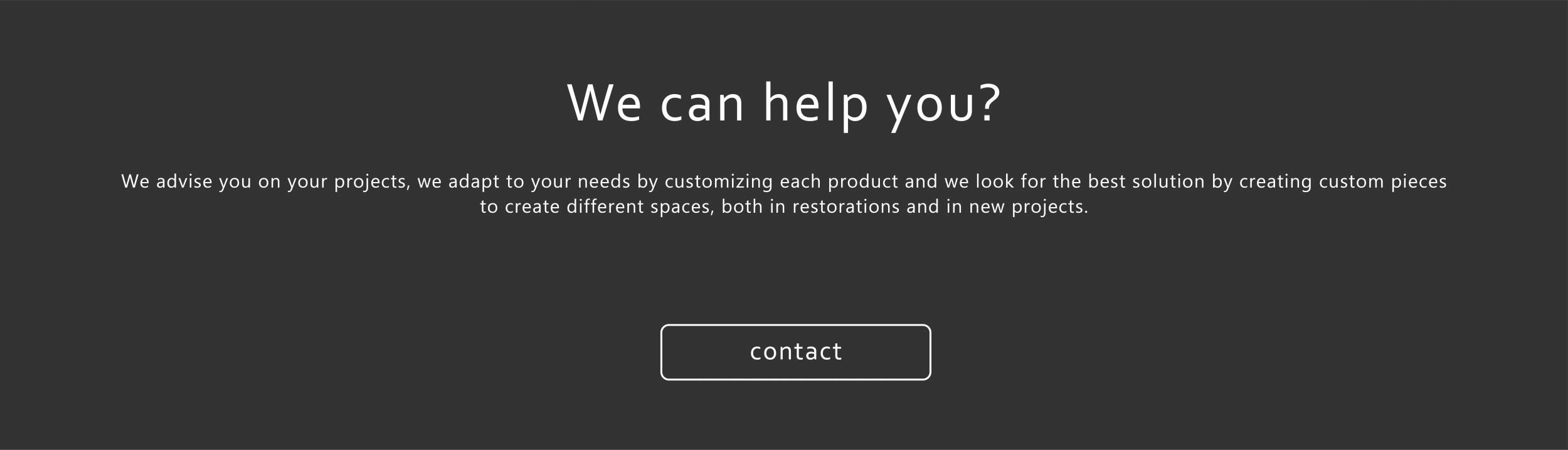 We can help you?

We advise you on your projects, we adapt to your needs by customizing each product and we look for the best solution by creating custom pieces to create different spaces, both in restorations and in new projects.

contact